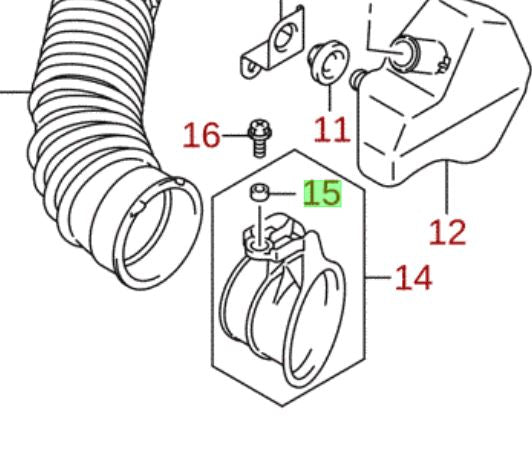 16
11
15
12
14