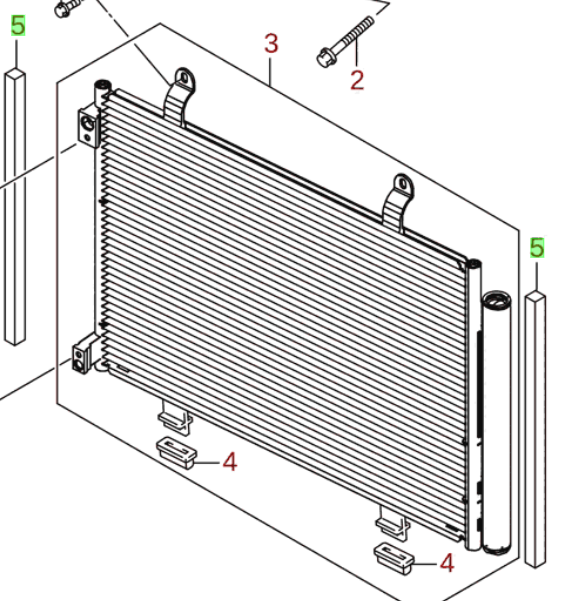 5
3
2
5
4
4