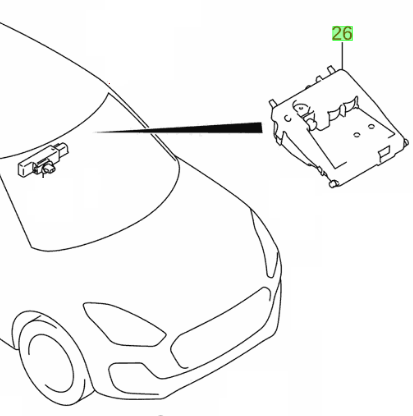 26