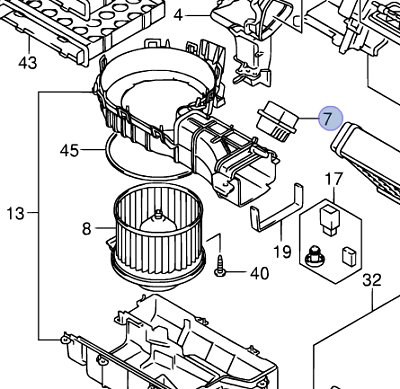 4
43
7
45
17
13
8
19
40
32