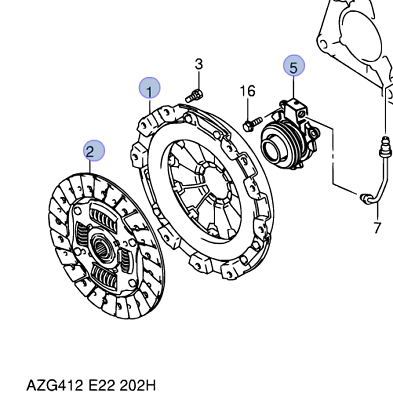 3
5
1
16
2
7
AZG412 E22 202H