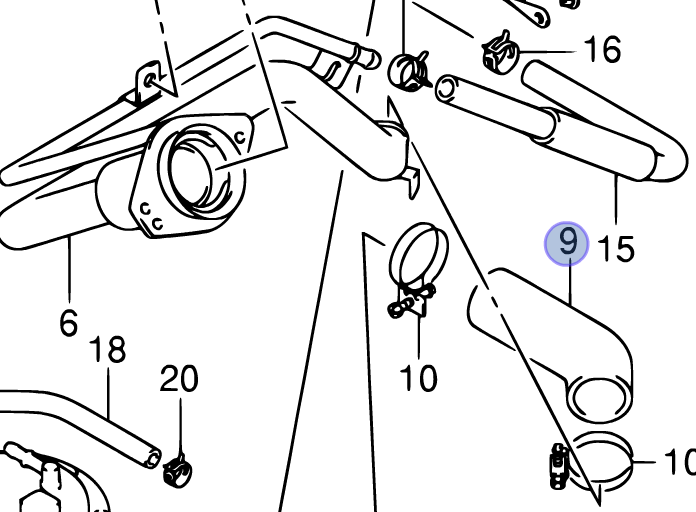 16
9
15
6
18
20
10
10