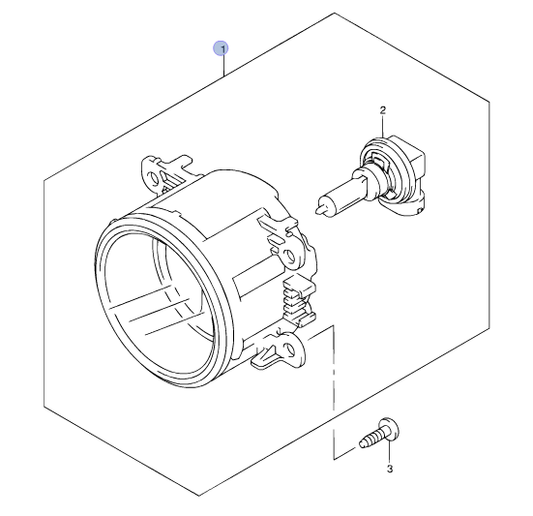 1
2
3