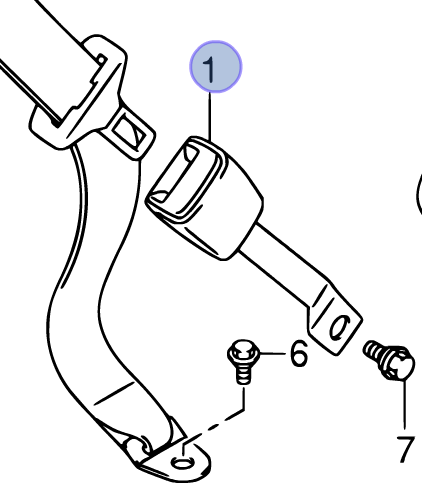 1
6
7