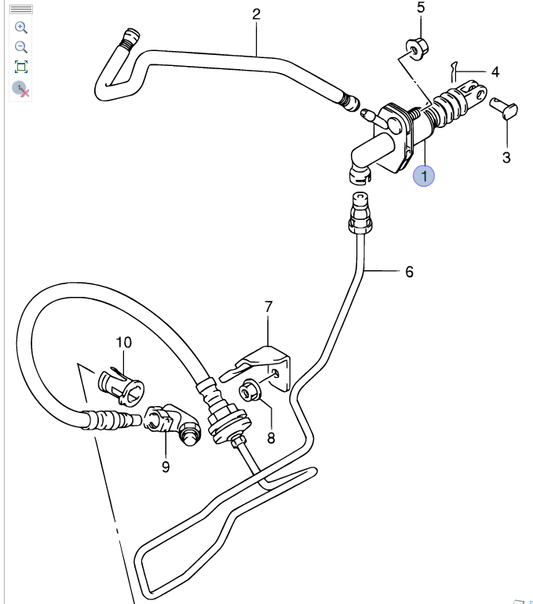 2
5
4
3
1
6
7
10
8
9