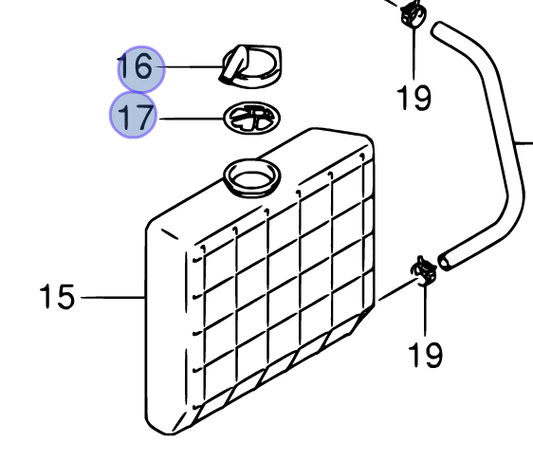 16
17
19
15
19