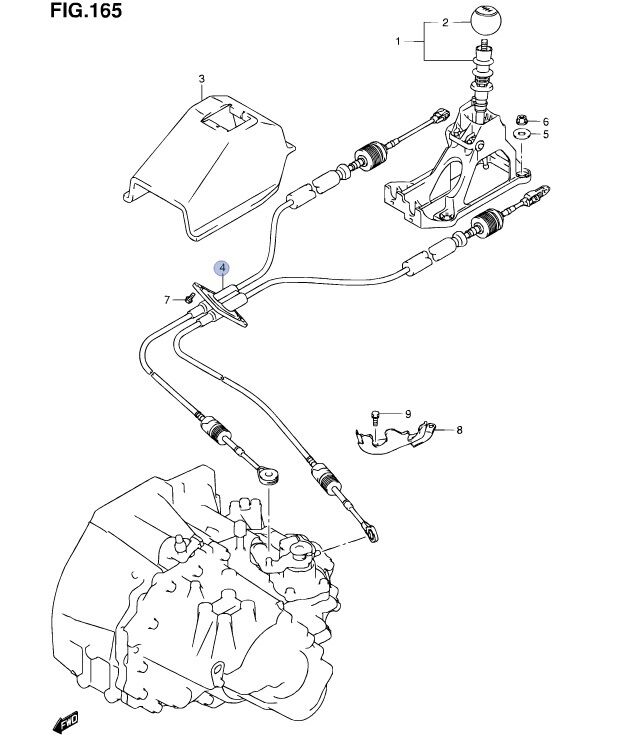 FIG.165

2
1
3
6
5
4
7
9
8
FWD