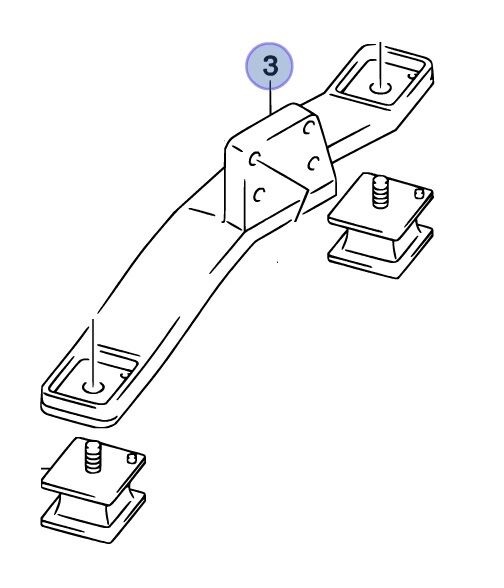 3