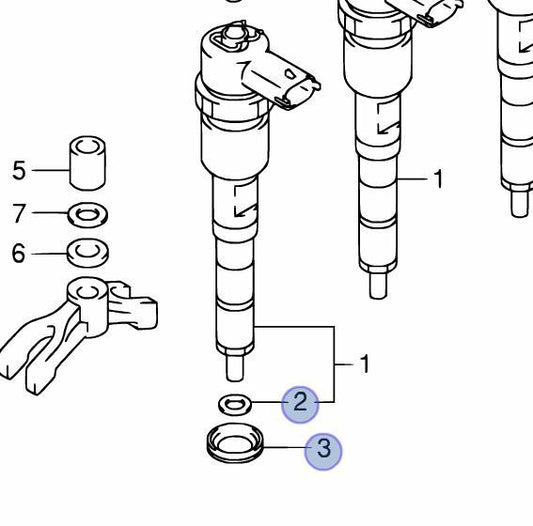 5
7
6
1
1
2
3