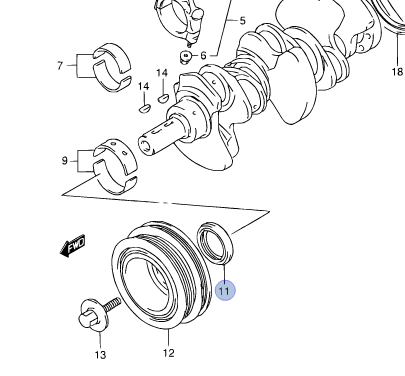 5
6
7
14
14
18
9
FWD
11
13
12