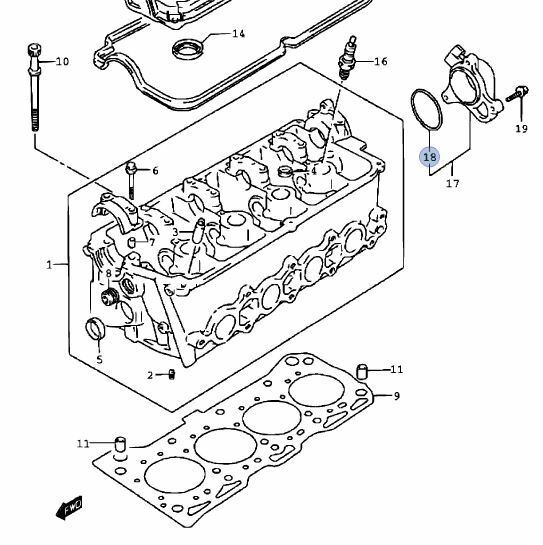 14
10
16
19
18
17
6
4
3
7
1
8
5
2
11
9
11
FWD