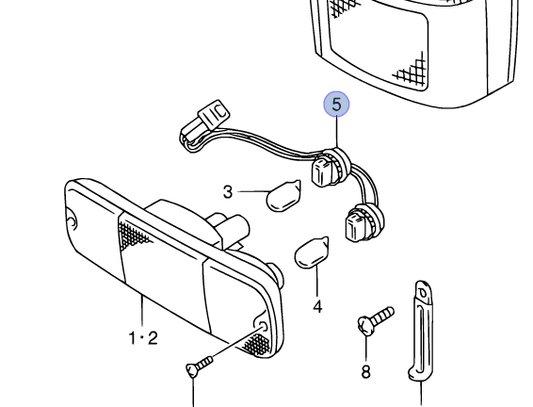 5
3
4
1·2
8