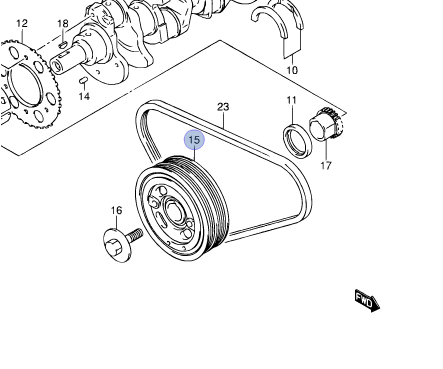 12
18
10
14
23
11
15
17
16
FWD