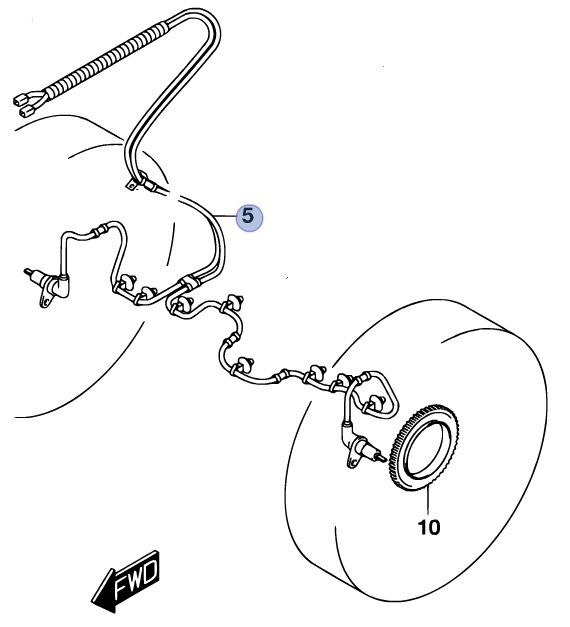 5

10

FWD