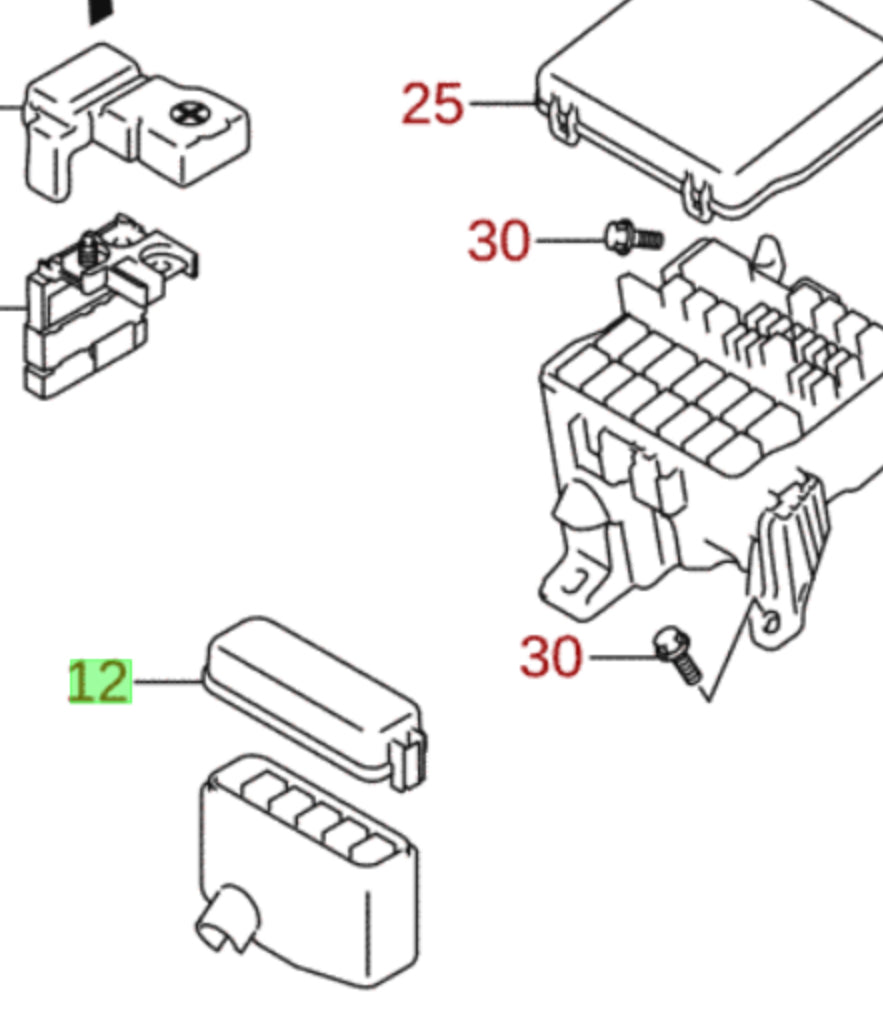 25
30
30
12