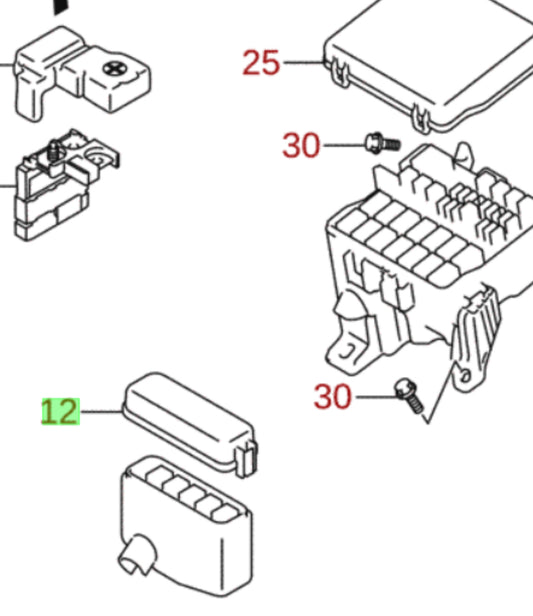 25
30
30
12