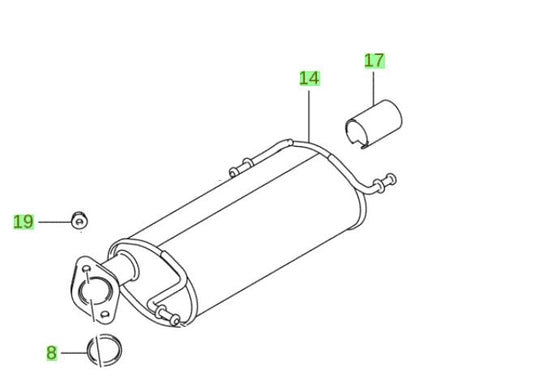 17
14
19
8