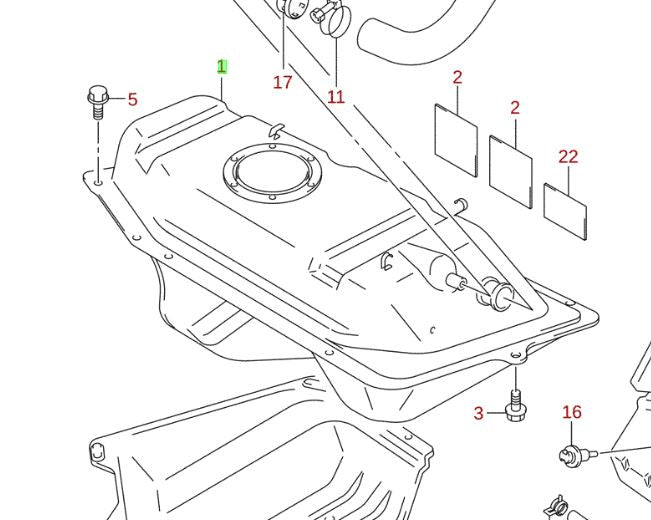 1
5
17
11
2
2
22
3
16