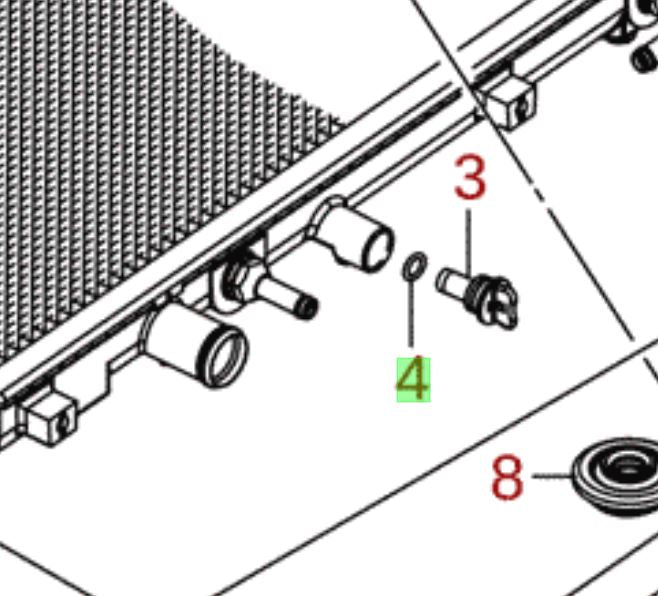 3
4
8