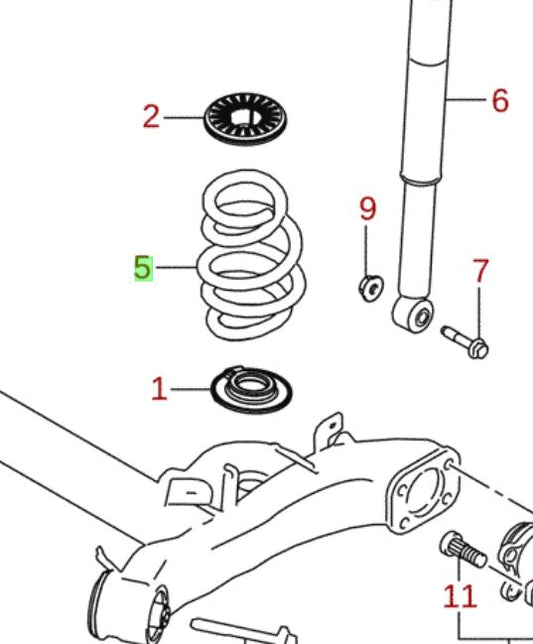 2
6
9
5
7
1
11