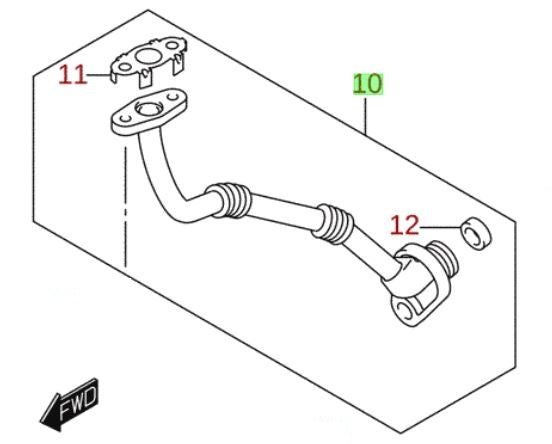 11
10
12
FWD