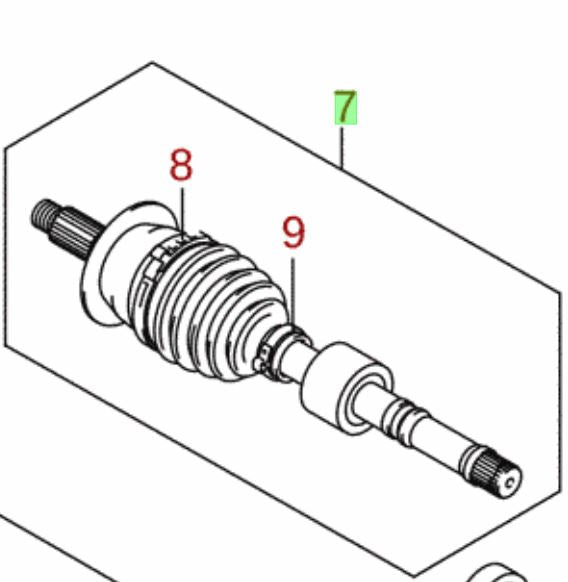 7
8
9