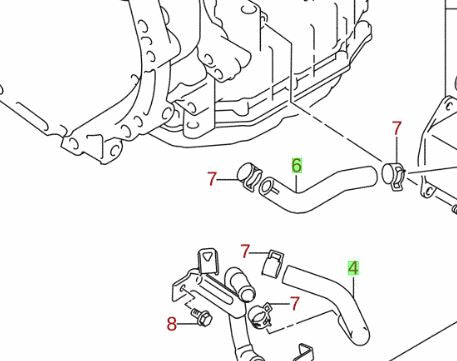 7
6
7
7
4
7
8