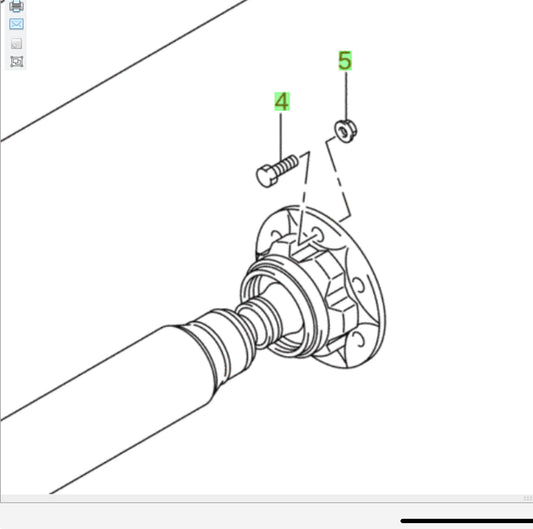 5

4