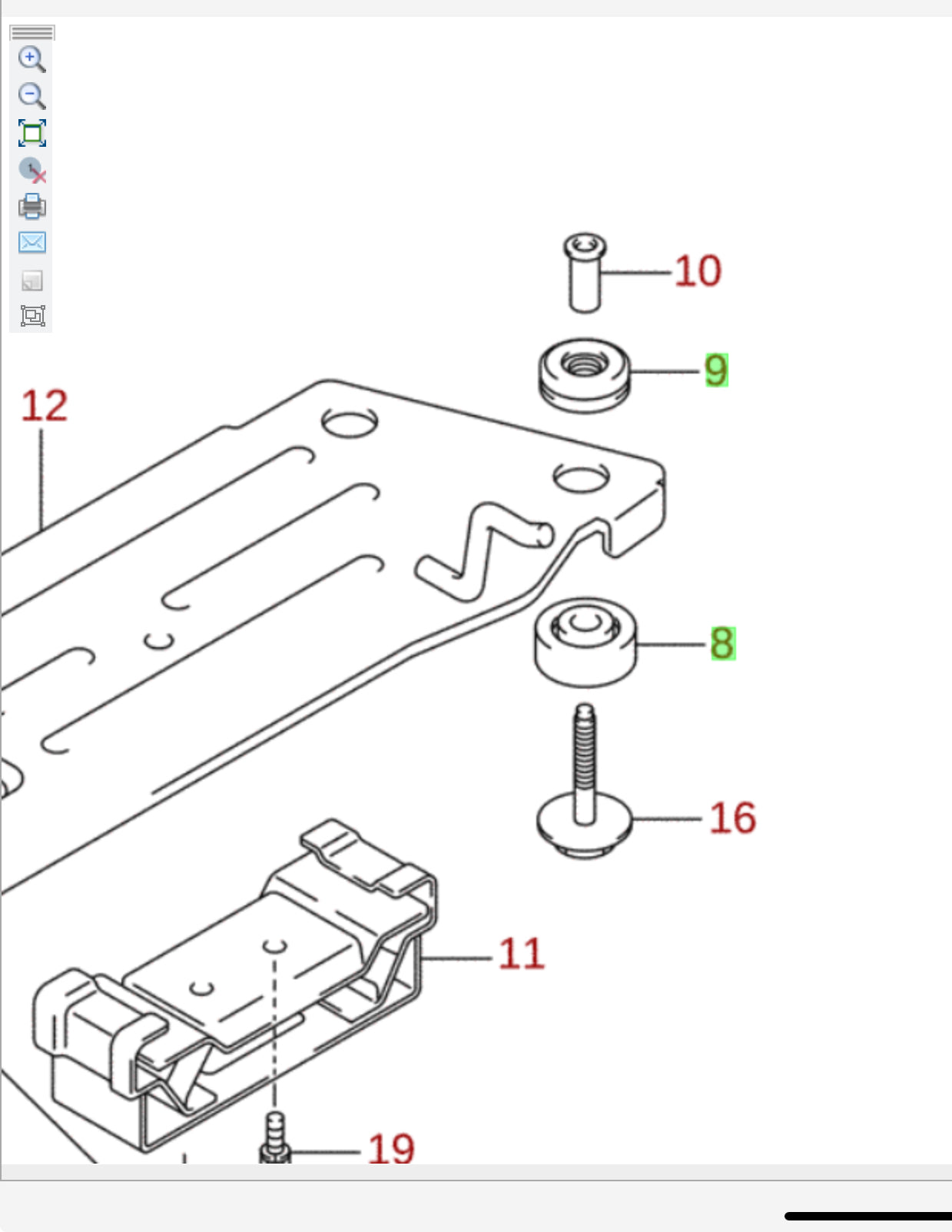 10

9

12

8

16

11

19