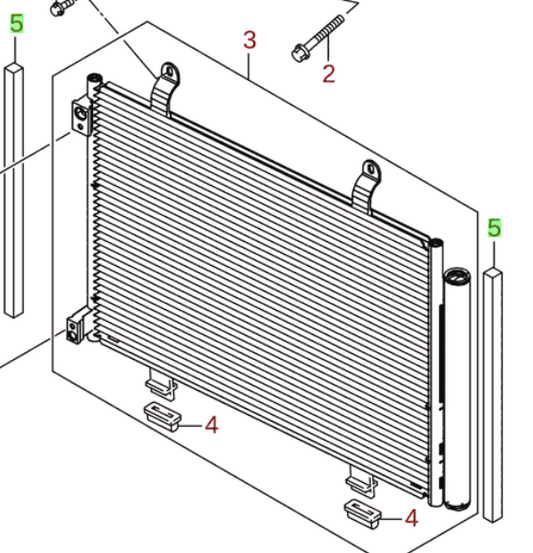 5
3
2
5
4
4