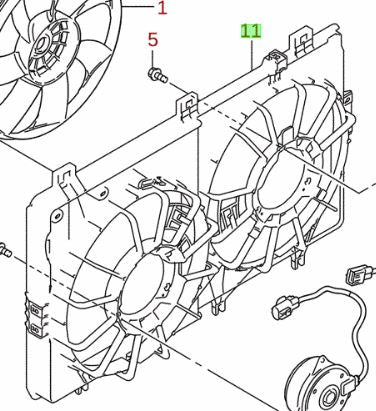 1

5

11