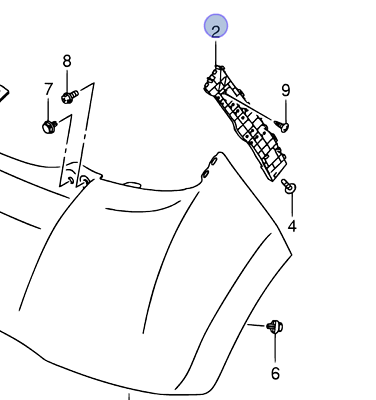 2
8
7
9
4
6