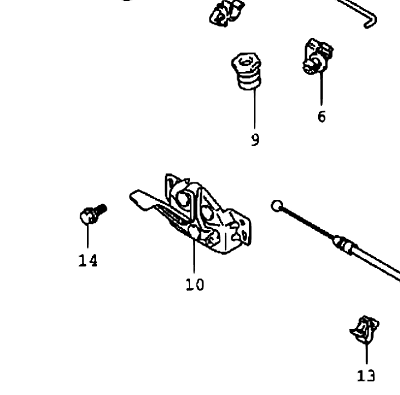 6

9

14

10

13