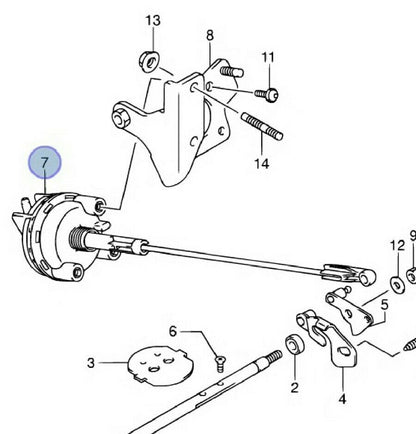 13
8
11
14
7
12
9
5
6
3
2
4