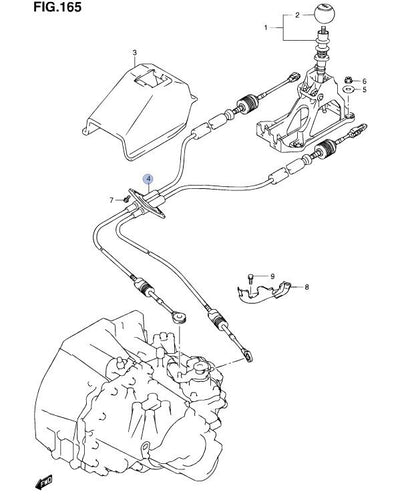 FIG.165

2
1
3
6
5
4
7
9
8
FWD