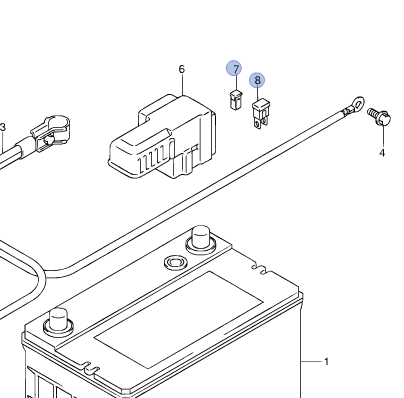 6
7
8
3
4
1