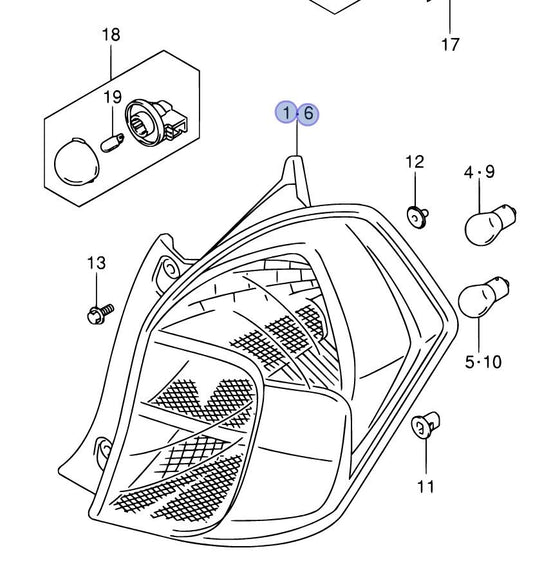 17

18

19

1·6

12

4·9

13

5·10

11