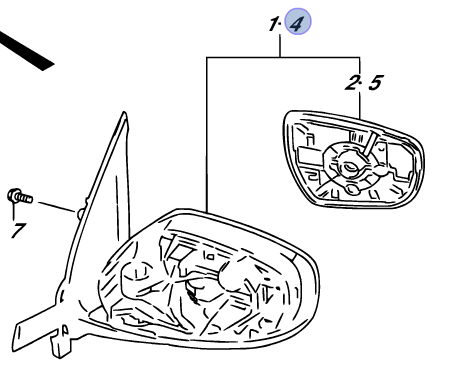 1· 4
2· 5
7