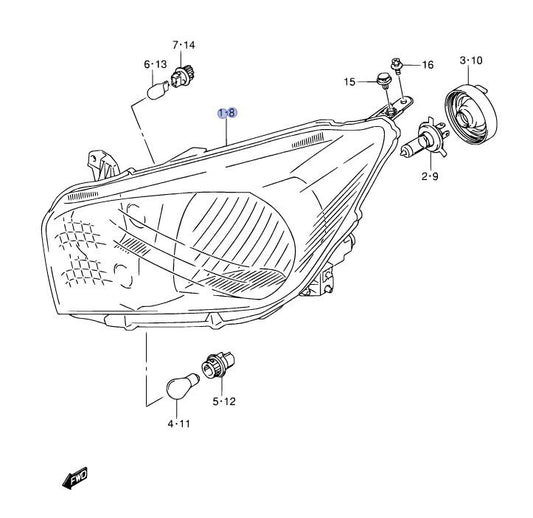 7·14
6·13
16
3·10
15
1·8
2·9
5·12
4·11
FWD