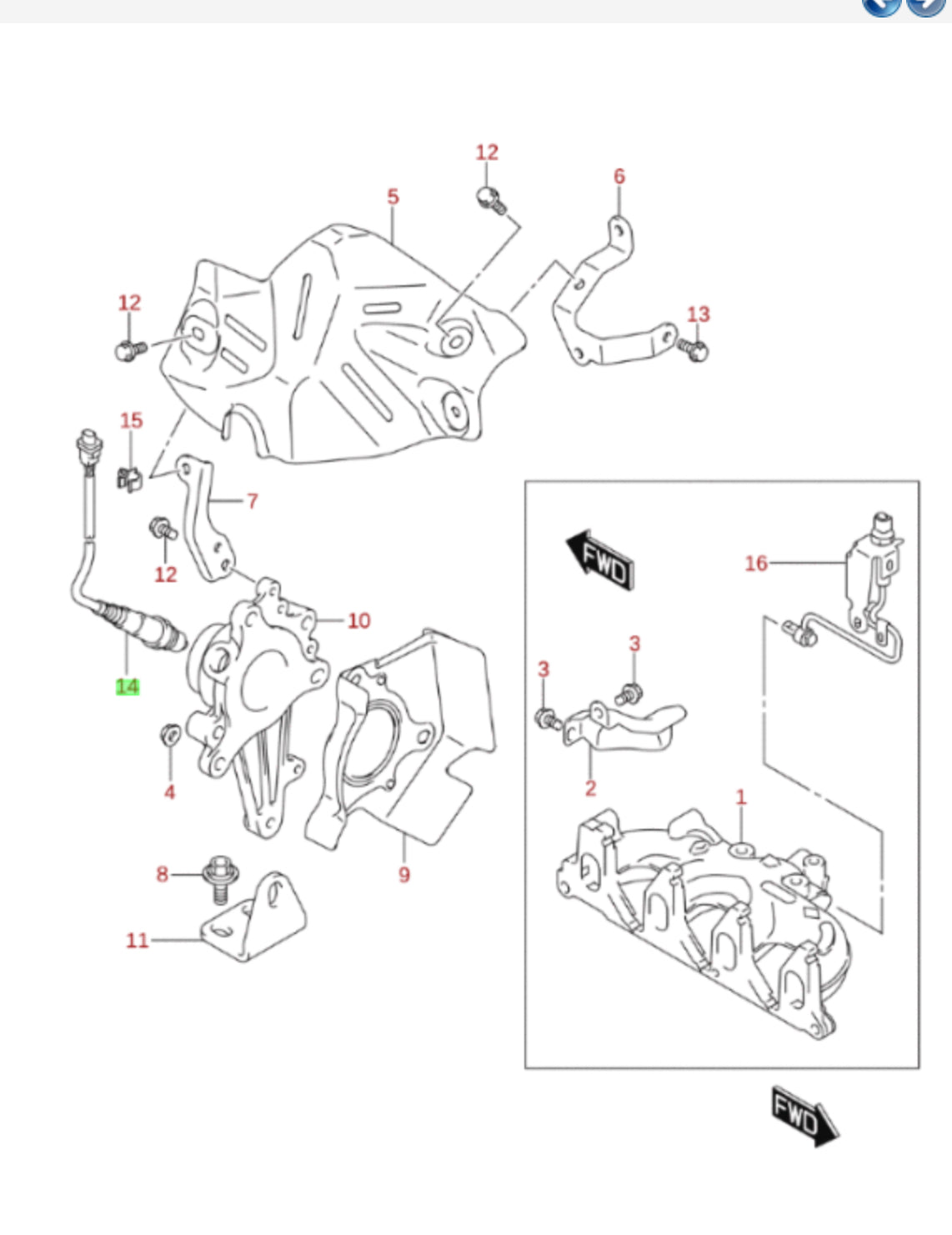 12
6
5
12
13
15
7
12
10
14
4
9
8
11
FWD
16
3
3
2
1
FWD